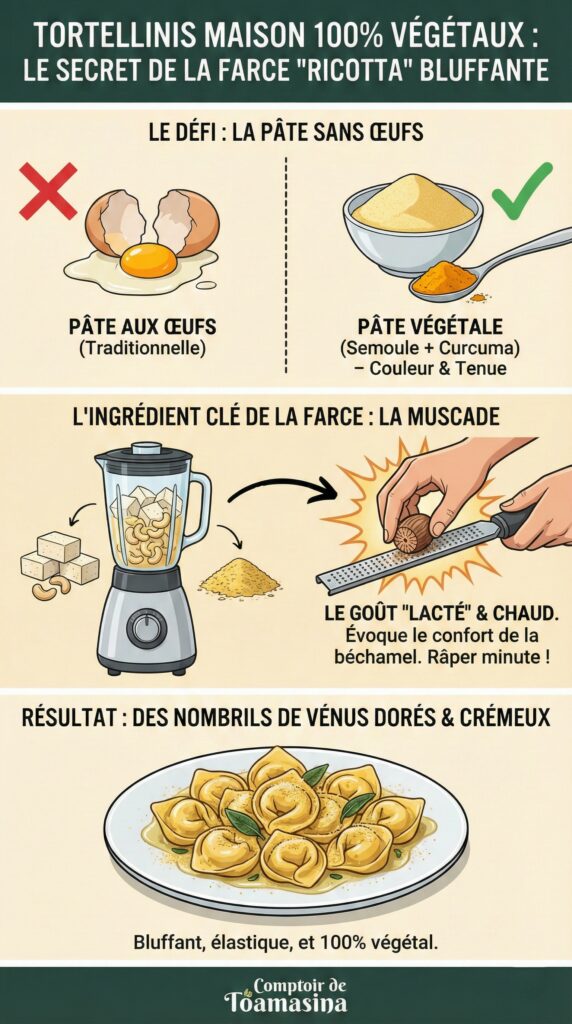 TORTELLINIS MAISON 100% VÉGÉTAUX : LE SECRET DE LA FARCE "RICOTTA" BLUFFANTE

LE DÉFI : LA PÂTE SANS ŒUFS

PÂTE AUX ŒUFS
(Traditionnelle)

PÂTE VÉGÉTALE
(Semoule + Curcuma)
– Couleur & Tenue

L'INGRÉDIENT CLÉ DE LA FARCE : LA MUSCADE

LE GOÛT "LACTÉ" & CHAUD.
Évoque le confort de la béchamel. Râper minute !

RÉSULTAT : DES NOMBRILS DE VÉNUS DORÉS & CRÉMEUX

Bluffant, élastique, et 100% végétal.

Comptoir de Toamasina