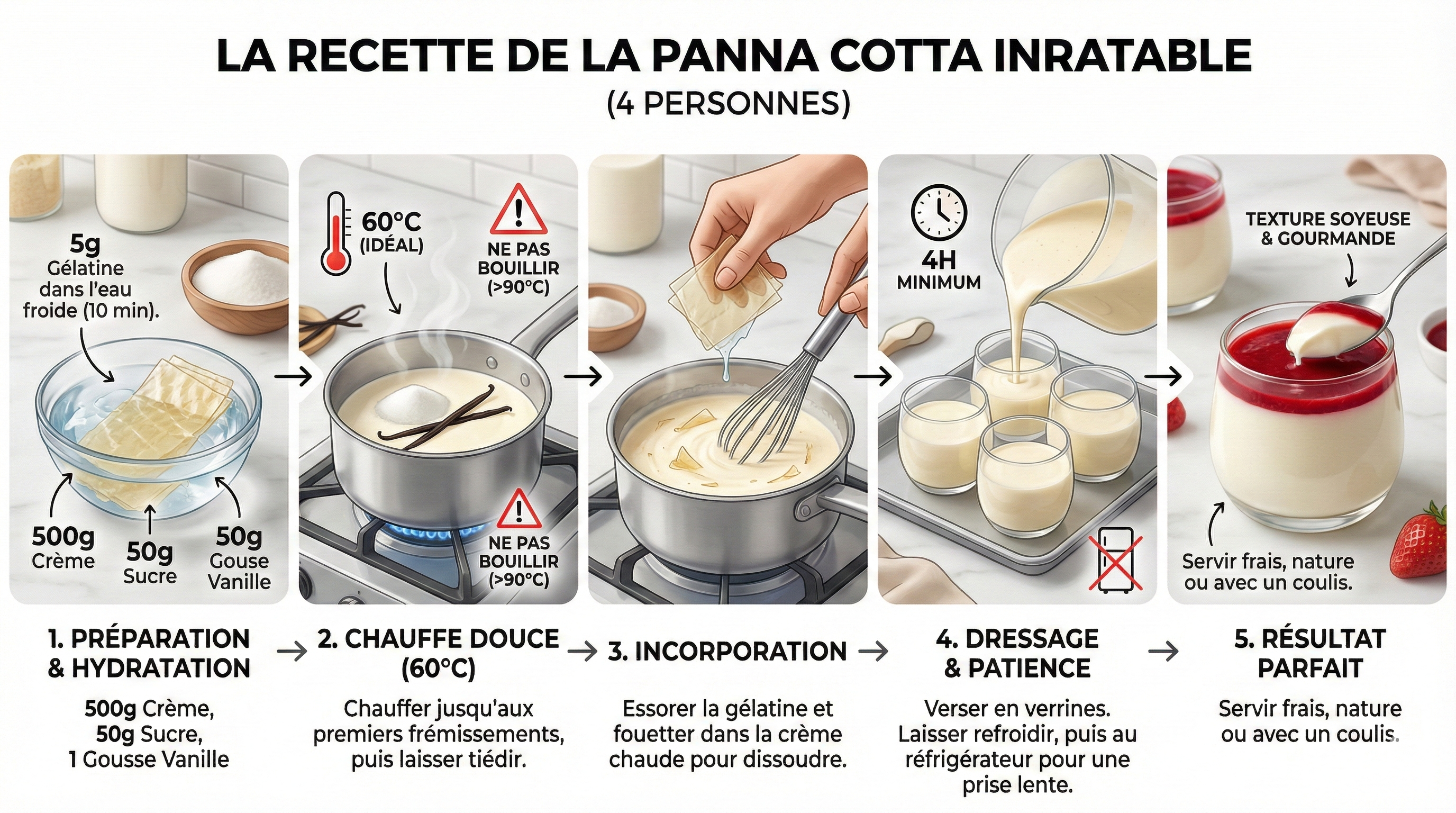 LA RECETTE DE LA PANNA COTTA INRATABLE
(4 PERSONNES)

5g Gélatine dans l'eau froide (10 min).

500g Crème

50g Sucre

50g Gouse Vanille

60°C (IDÉAL)

NE PAS BOUILLIR (>90°C)

NE PAS BOUILLIR (>90°C)

4H MINIMUM

TEXTURE SOYEUSE & GOURMANDE

Servir frais, nature ou avec un coulis.

1. PRÉPARATION & HYDRATATION

500g Crème, 50g Sucre, 1 Gousse Vanille

2. CHAUFFE DOUCE (60°C)

Chauffer jusqu'aux premiers frémissements, puis laisser tiédir.

3. INCORPORATION

Essorer la gélatine et fouetter dans la crème chaude pour dissoudre.

4. DRESSAGE & PATIENCE

Verser en verrines. Laisser refroidir, puis au réfrigérateur pour une prise lente.

5. RÉSULTAT PARFAIT

Servir frais, nature ou avec un coulis.