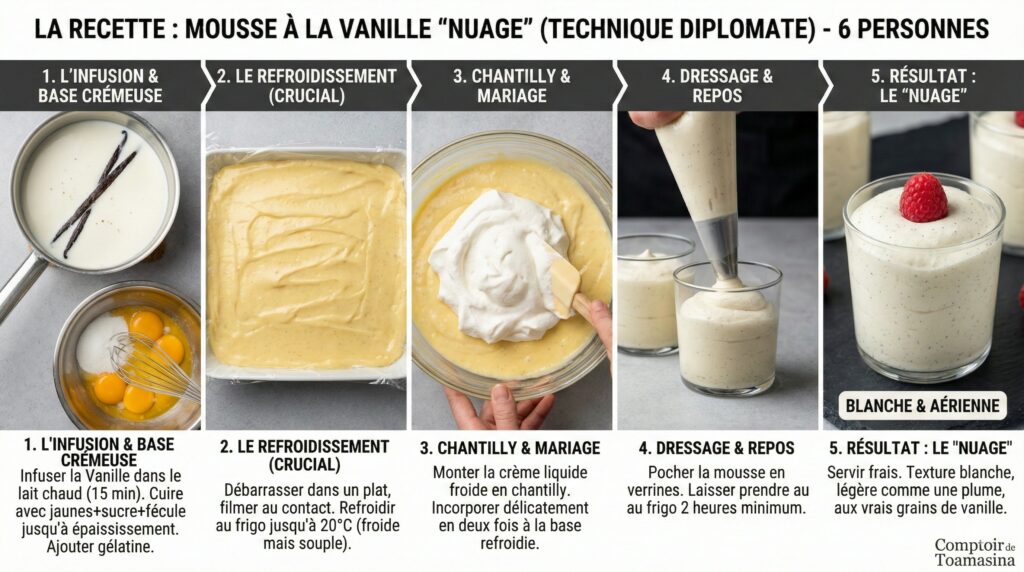 LA RECETTE : MOUSSE À LA VANILLE “NUAGE” (TECHNIQUE DIPLOMATE) - 6 PERSONNES

1. L’INFUSION & BASE CRÉMEUSE

2. LE REFROIDISSEMENT (CRUCIAL)

3. CHANTILLY & MARIAGE

4. DRESSAGE & REPOS

5. RÉSULTAT : LE “NUAGE”

BLANCHE & AÉRIENNE

1. L'INFUSION & BASE CRÉMEUSE
Infuser la Vanille dans le lait chaud (15 min). Cuire avec jaunes+sucre+fécule jusqu'à épaississement. Ajouter gélatine.

2. LE REFROIDISSEMENT (CRUCIAL)
Débarrasser dans un plat, filmer au contact. Refroidir au frigo jusqu'à 20°C (froide mais souple).

3. CHANTILLY & MARIAGE
Monter la crème liquide froide en chantilly. Incorporer délicatement en deux fois à la base refroidie.

4. DRESSAGE & REPOS
Pocher la mousse en verrines. Laisser prendre au au frigo 2 heures minimum.

5. RÉSULTAT : LE "NUAGE"
Servir frais. Texture blanche, légère comme une plume, aux vrais grains de vanille.

Comptoir de Toamasina