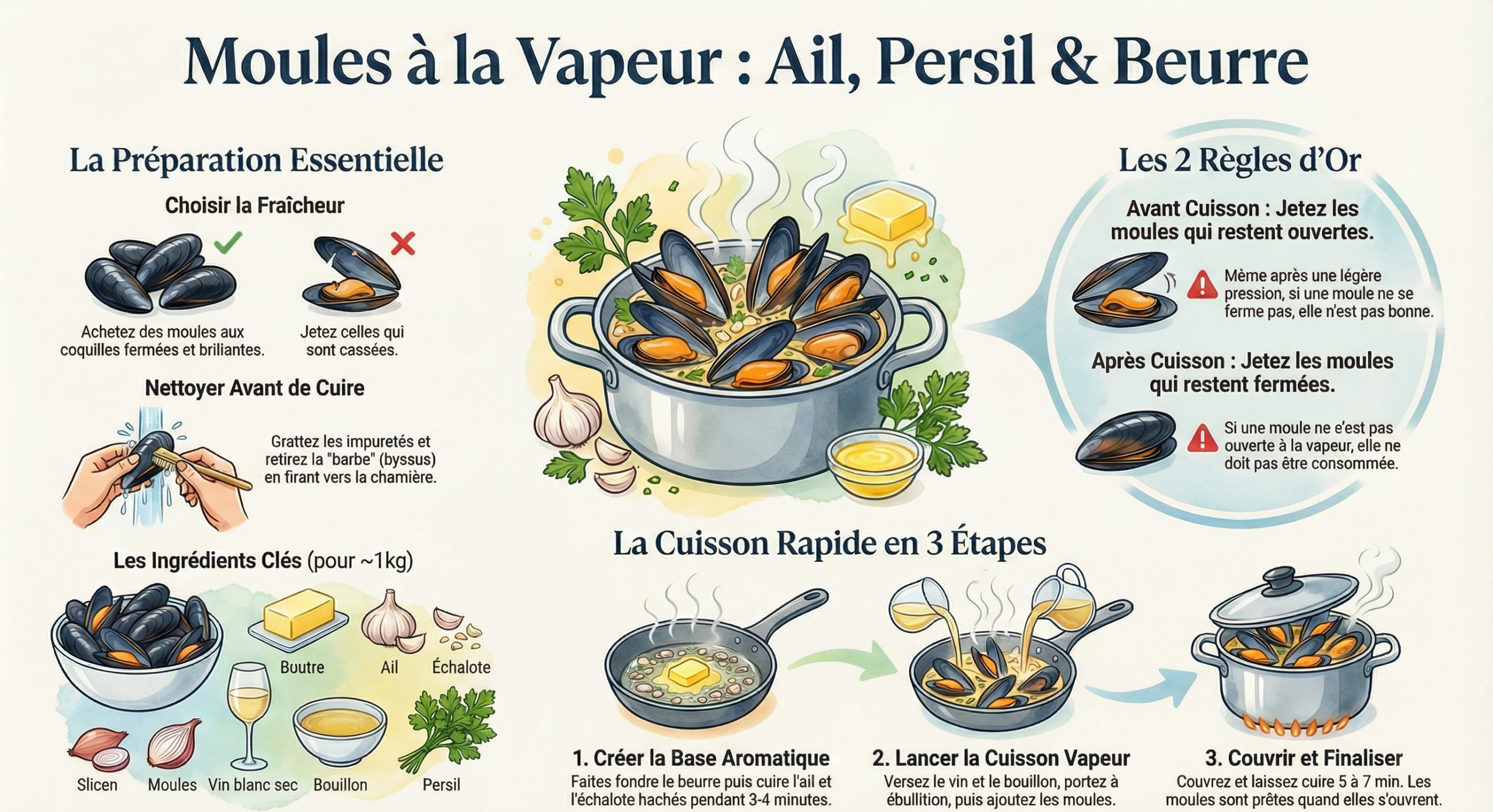 Moules à la Vapeur : Ail, Persil & Beurre

La Préparation Essentielle

Choisir la Fraîcheur

Achetez des moules aux coquilles fermées et briliantes.

Jetez celles qui sont cassées.

Nettoyer Avant de Cuire

Grattez les impuretés et retirez la "barbe" (byssus) en firant vers la chamière.

Les Ingrédients Clés (pour ~1kg)

Boutre

Ail

Échalote

Slicen

Moules

Vin blanc sec

Bouillon

Persil

Les 2 Règles d'Or

Avant Cuisson : Jetez les moules qui restent ouvertes.

Même après une légère pression, si une moule ne se ferme pas, elle n'est pas bonne.

Après Cuisson : Jetez les moules qui restent fermées.

Si une moule ne e'est pas ouverte à la vapeur, elle ne doit pas être consommée.

La Cuisson Rapide en 3 Étapes

1. Créer la Base Aromatique
Faites fondre le beurre puis cuire l'ail et l'échalote hachés pendant 3-4 minutes.

2. Lancer la Cuisson Vapeur
Versez le vin et le bouillon, portez à ébullition, puis ajoutez les moules.

3. Couvrir et Finaliser
Couvrez et laissez cuire 5 à 7 min. Les moules sont prêtes quand elles s'ouvrent.