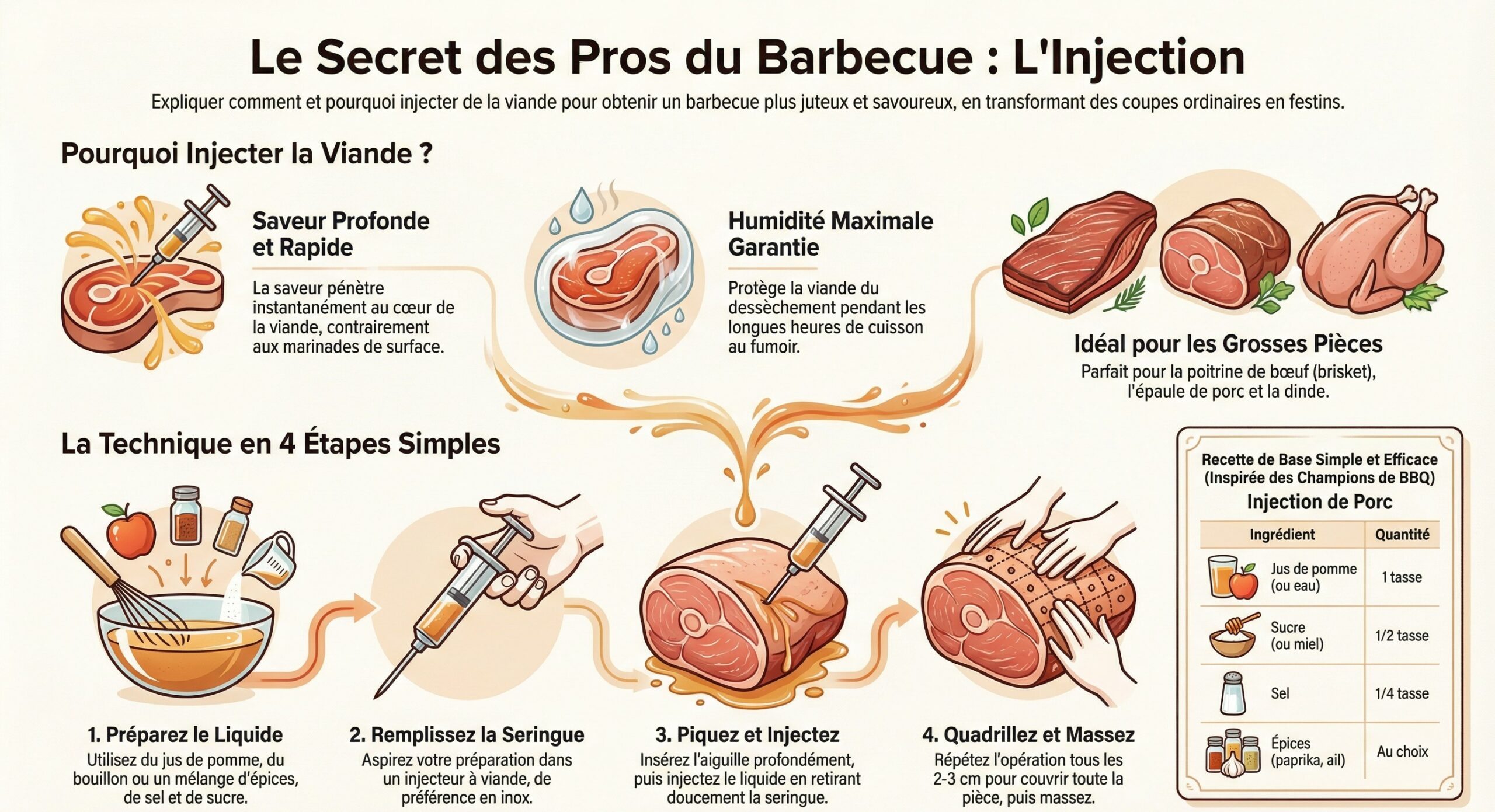 Le Secret des Pros du Barbecue : L'Injection

Expliquer comment et pourquoi injecter de la viande pour obtenir un barbecue plus juteux et savoureux, en transformant des coupes ordinaires en festins.

Pourquoi Injecter la Viande ?

Saveur Profonde et Rapide

La saveur pénètre instantanément au cœur de la viande, contrairement aux marinades de surface.

Humidité Maximale Garantie

Protège la viande du dessèchement pendant les longues heures de cuisson au fumoir.

Idéal pour les Grosses Pièces

Parfait pour la poitrine de bœuf (brisket), l'épaule de porc et la dinde.

La Technique en 4 Étapes Simples

1. Préparez le Liquide

Utilisez du jus de pomme, du bouillon ou un mélange d'épices, de sel et de sucre.

2. Remplissez la Seringue

Aspirez votre préparation dans un injecteur à viande, de préférence en inox.

3. Piquez et Injectez

Insérez l'aiguille profondément, puis injectez le liquide en retirant doucement la seringue.

4. Quadrillez et Massez

Répétez l'opération tous les 2-3 cm pour couvrir toute la pièce, puis massez.

Recette de Base Simple et Efficace (Inspirée des Champions de BBQ)

Injection de Porc

| Ingrédient | Quantité |
|---|---|
| Jus de pomme (ou eau) | 1 tasse |
| Sucre (ou miel) | 1/2 tasse |
| Sel | 1/4 tasse |
| Épices (paprika, ail) | Au choix |