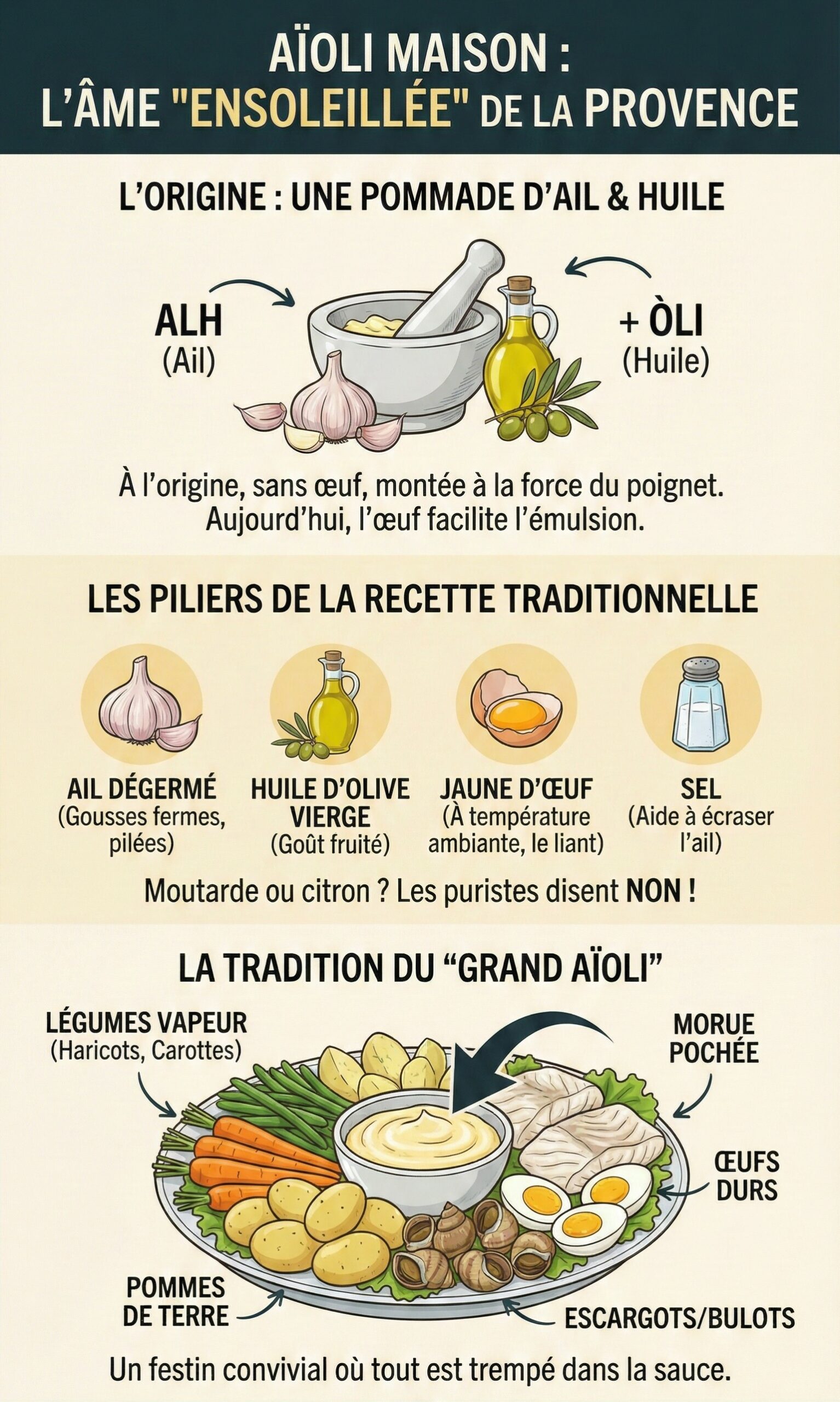 AÏOLI MAISON :
L'ÂME "ENSOLEILLÉE" DE LA PROVENCE

L'ORIGINE : UNE POMMADE D'AIL & HUILE

ALH
(Ail)

+ ÒLI
(Huile)

À l'origine, sans œuf, montée à la force du poignet. Aujourd'hui, l'œuf facilite l'émulsion.

LES PILIERS DE LA RECETTE TRADITIONNELLE

AIL DÉGERMÉ
(Gousses fermes, pilées)

HUILE D'OLIVE VIERGE
(Goût fruité)

JAUNE D'ŒUF
(À température ambiante, le liant)

SEL
(Aide à écraser l'ail)

Moutarde ou citron ? Les puristes disent NON !

LA TRADITION DU "GRAND AÏOLI"

LÉGUMES VAPEUR
(Haricots, Carottes)

MORUE POCHÉE

ŒUFS DURS

POMMES DE TERRE

ESCARGOTS/BULOTS

Un festin convivial où tout est trempé dans la sauce.