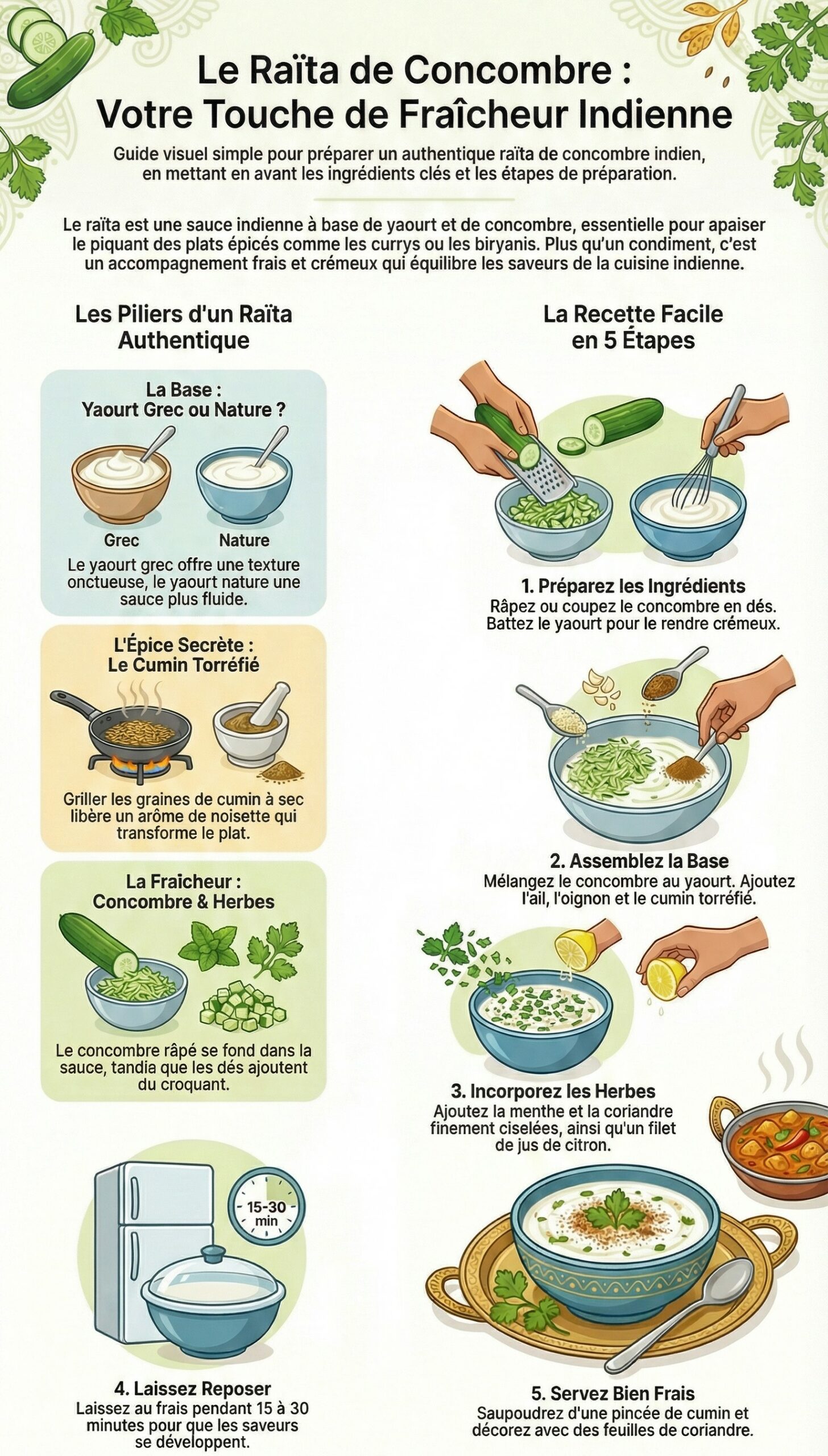 Le Raïta de Concombre :
Votre Touche de Fraîcheur Indienne

Guide visuel simple pour préparer un authentique raïta de concombre indien, en mettant en avant les ingrédients clés et les étapes de préparation.

Le raïta est une sauce indienne à base de yaourt et de concombre, essentielle pour apaiser le piquant des plats épicés comme les currys ou les biryanis. Plus qu'un condiment, c'est un accompagnement frais et crémeux qui équilibre les saveurs de la cuisine indienne.

Les Piliers d'un Raïta Authentique

La Base :
Yaourt Grec ou Nature ?

Grec

Nature

Le yaourt grec offre une texture onctueuse, le yaourt nature une sauce plus fluide.

L'Épice Secrète :
Le Cumin Torréfié

Griller les graines de cumin à sec libère un arôme de noisette qui transforme le plat.

La Fraîcheur :
Concombre & Herbes

Le concombre râpé se fond dans la sauce, tandia que les dés ajoutent du croquant.

15-30 min

4. Laissez Reposer
Laissez au frais pendant 15 à 30 minutes pour que les saveurs se développent.

La Recette Facile en 5 Étapes

1. Préparez les Ingrédients
Râpez ou coupez le concombre en dés. Battez le yaourt pour le rendre crémeux.

2. Assemblez la Base
Mélangez le concombre au yaourt. Ajoutez l'ail, l'oignon et le cumin torréfié.

3. Incorporez les Herbes
Ajoutez la menthe et la coriandre finement ciselées, ainsi qu'un filet de jus de citron.

5. Servez Bien Frais
Saupoudrez d'une pincée de cumin et décorez avec des feuilles de coriandre.