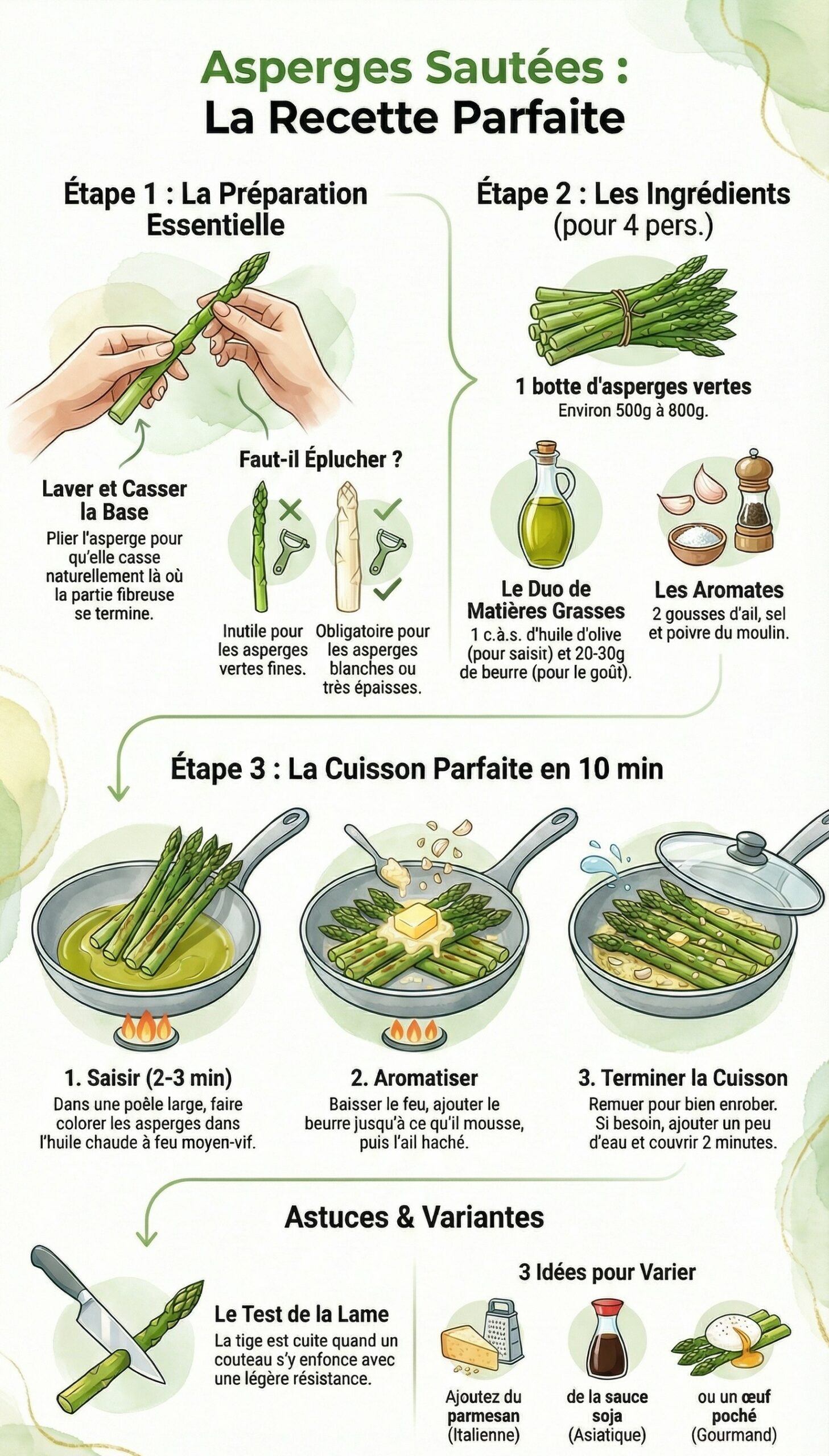 Asperges Sautées :
La Recette Parfaite

Étape 1 : La Préparation Essentielle

Laver et Casser la Base
Plier l'asperge pour qu'elle casse naturellement là où la partie fibreuse se termine.

Faut-il Éplucher ?

Inutile pour les asperges vertes fines.

Obligatoire pour les asperges blanches ou très épaisses.

Étape 2 : Les Ingrédients (pour 4 pers.)

1 botte d'asperges vertes
Environ 500g à 800g.

Le Duo de Matières Grasses
1 c.à.s. d'huile d'olive (pour saisit) et 20-30g de beurre (pour le goût).

Les Aromates
2 gousses d'ail, sel et poivre du moulin.

Étape 3 : La Cuisson Parfaite en 10 min

1. Saisir (2-3 min)
Dans une poêle large, faire colorer les asperges dans l'huile chaude à feu moyen-vif.

2. Aromatiser
Baisser le feu, ajouter le beurre jusqu'à ce qu'il mousse, puis l'ail haché.

3. Terminer la Cuisson
Remuer pour bien enrober. Si besoin, ajouter un peu d'eau et couvrir 2 minutes.

Astuces & Variantes

Le Test de la Lame
La tige est cuite quand un couteau s'y enfonce avec une légère résistance.

3 Idées pour Varier

Ajoutez du parmesan (Italienne)

de la sauce soja (Asiatique)

ou un œuf poché (Gourmand)