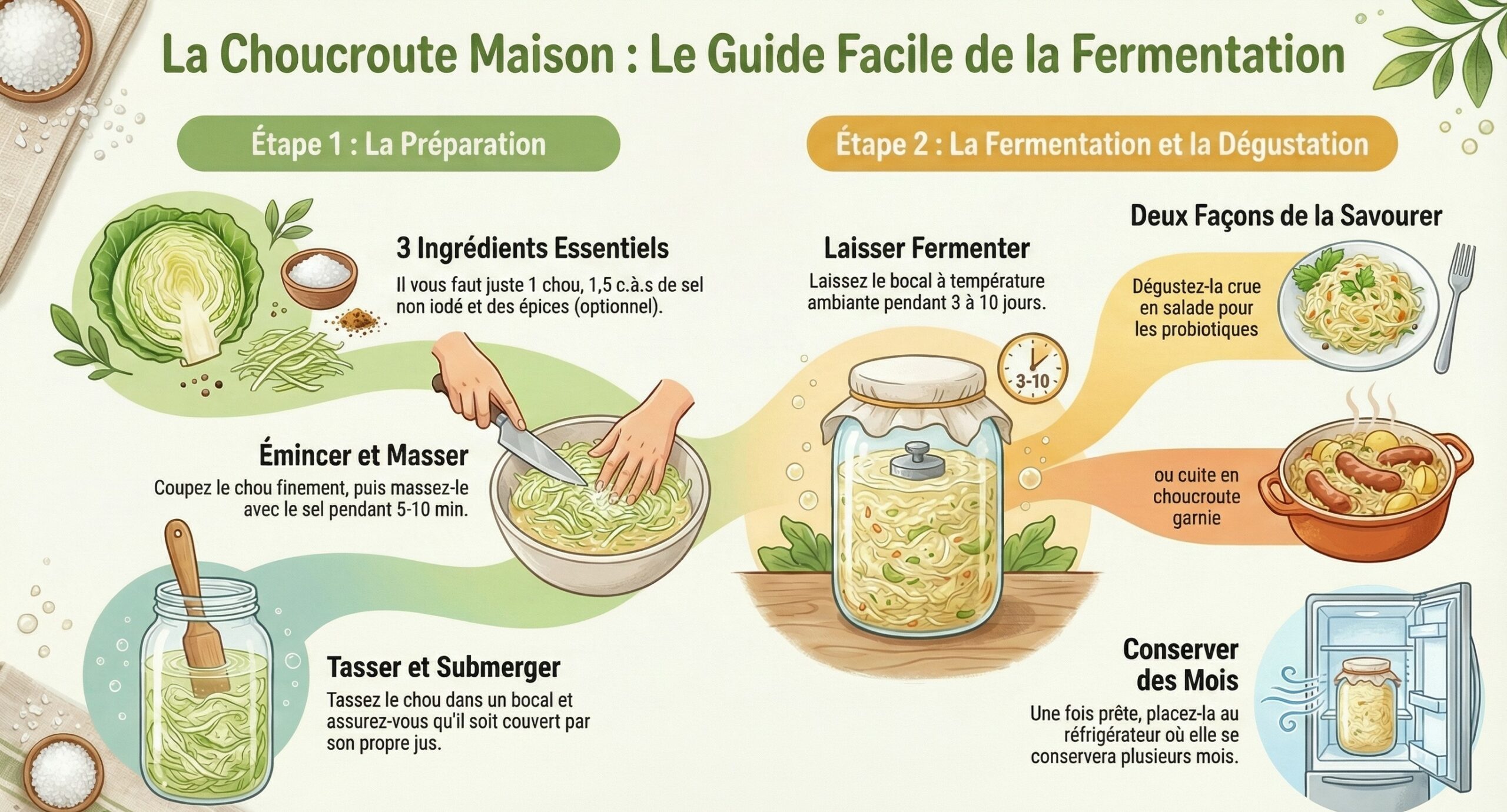 La Choucroute Maison : Le Guide Facile de la Fermentation

Étape 1 : La Préparation

3 Ingrédients Essentiels
Il vous faut juste 1 chou, 1,5 c.à.s de sel non iodé et des épices (optionnel).

Émincer et Masser
Coupez le chou finement, puis massez-le avec le sel pendant 5-10 min.

Tasser et Submerger
Tassez le chou dans un bocal et assurez-vous qu'il soit couvert par son propre jus.

Étape 2 : La Fermentation et la Dégustation

Laisser Fermenter
Laissez le bocal à température ambiante pendant 3 à 10 jours.

3-10

Deux Façons de la Savourer

Dégustez-la crue en salade pour les probiotiques

ou cuite en choucroute garnie

Conserver des Mois
Une fois prête, placez-la au réfrigérateur où elle se conservera plusieurs mois.